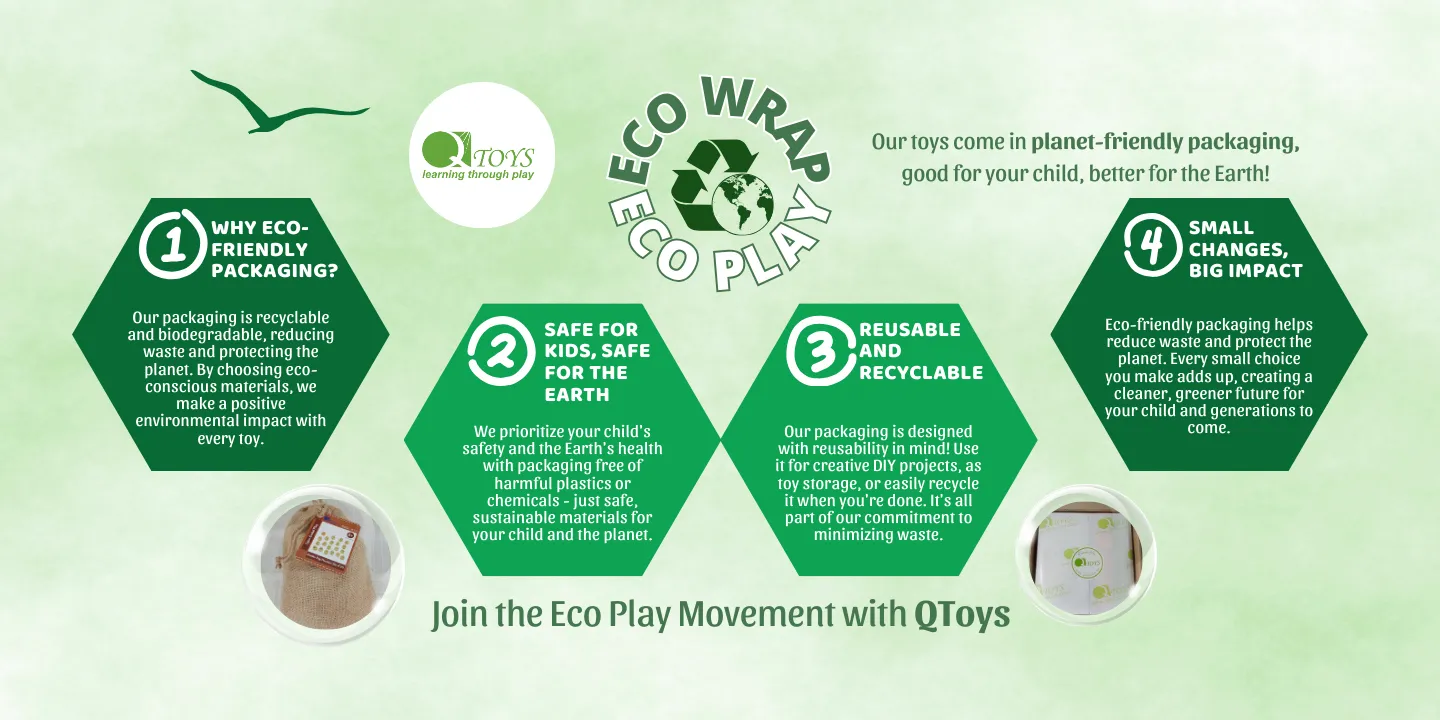 QTOYS
learning through play

ECO WRAP
ECO PLAY

Our toys come in planet-friendly packaging, good for your child, better for the Earth!

1 WHY ECO-FRIENDLY PACKAGING?

Our packaging is recyclable and biodegradable, reducing waste and protecting the planet. By choosing eco-conscious materials, we make a positive environmental impact with every toy.

2 SAFE FOR KIDS, SAFE FOR THE EARTH

We prioritize your child's safety and the Earth's health with packaging free of harmful plastics or chemicals - just safe, sustainable materials for your child and the planet.

3 REUSABLE AND RECYCLABLE

Our packaging is designed with reusability in mind! Use it for creative DIY projects, as toy storage, or easily recycle it when you're done. It's all part of our commitment to minimizing waste.

4 SMALL CHANGES, BIG IMPACT

Eco-friendly packaging helps reduce waste and protect the planet. Every small choice you make adds up, creating a cleaner, greener future for your child and generations to come.

QTOYS

Join the Eco Play Movement with QToys